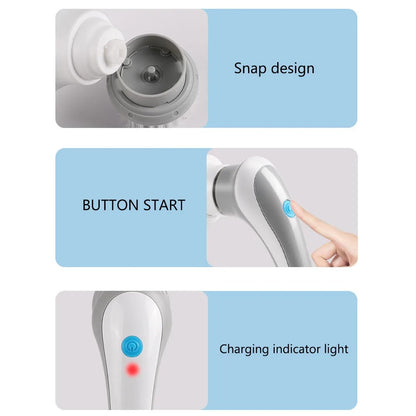 Snap design

BUTTON START

Charging indicator light